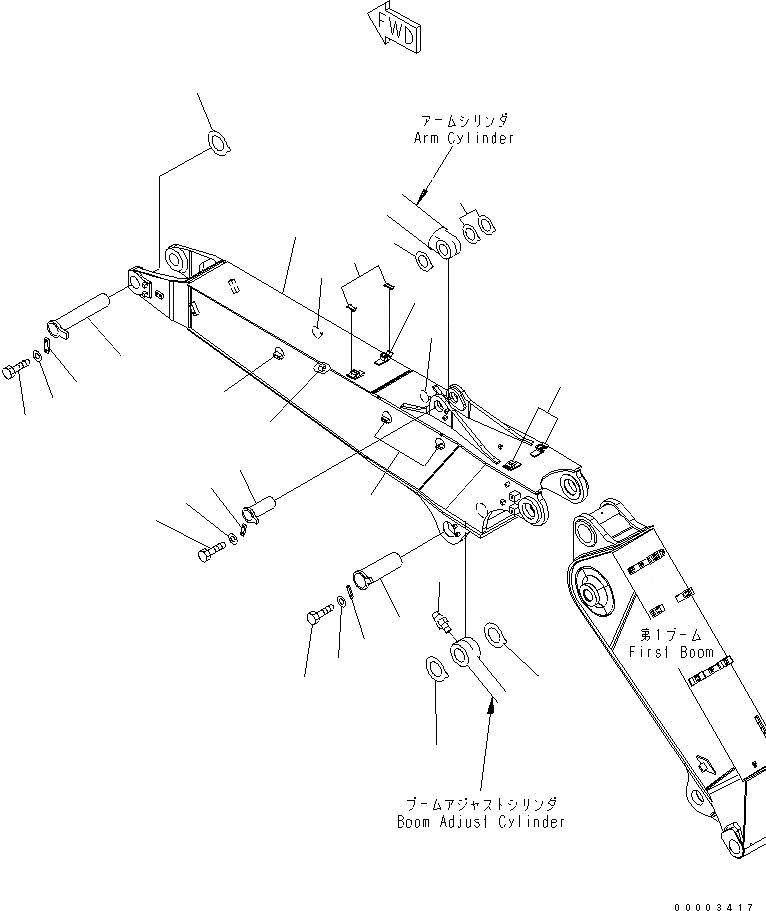 FWD

アームシリンダ
Arm Cylinder

第1ブーム
First Boom

ブームアジャストシリンダ
Boom Adjust Cylinder

00003417