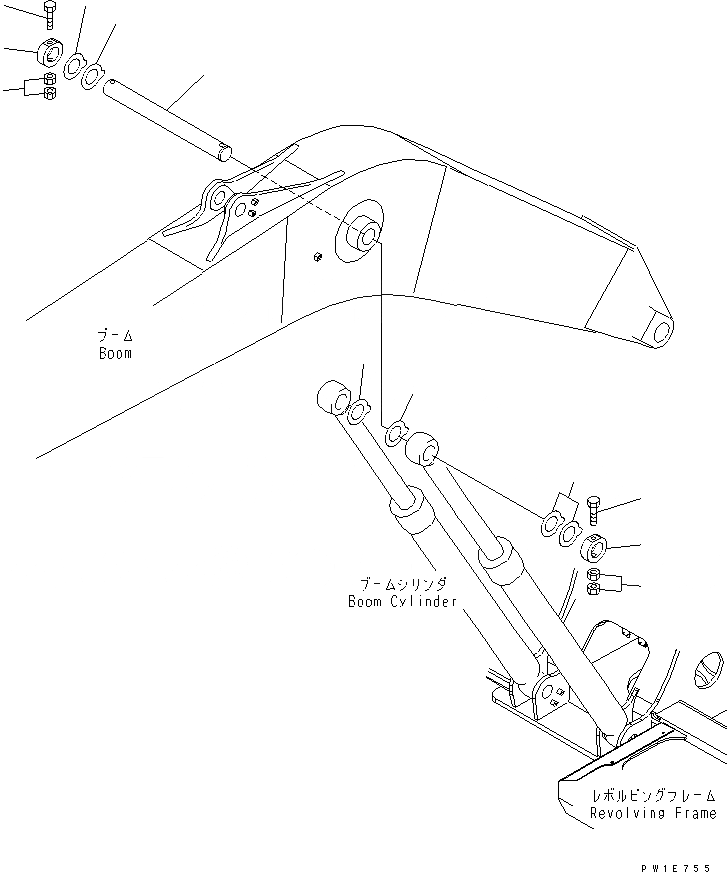 ブーム
Boom

ブームシリンダ
Boom Cylinder

レボルビングフレーム
Revolving Frame

PW1E755