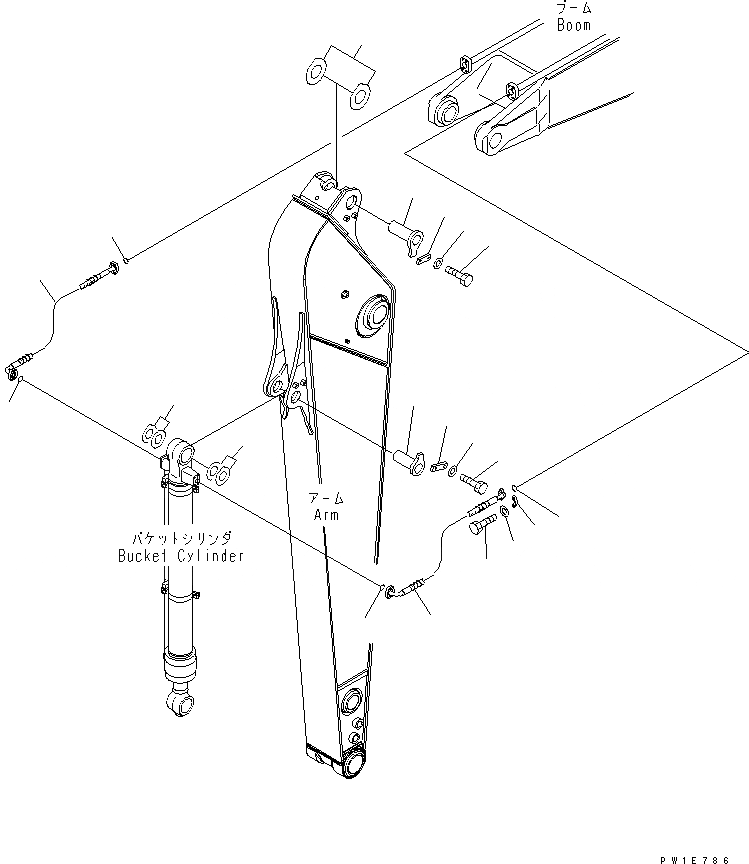 ブーム
Boom

アーム
Arm

バケットシリンダ
Bucket Cylinder

PW1E786