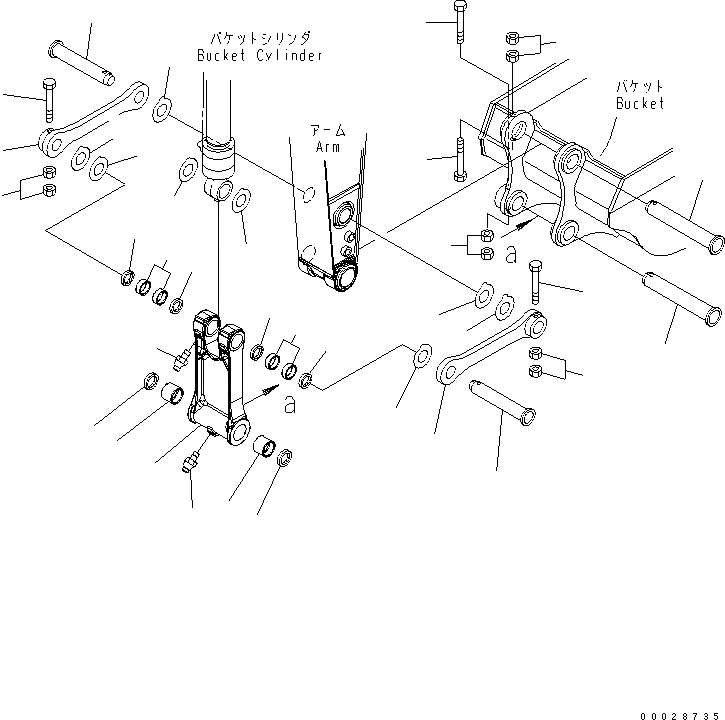 バケットシリンダ
Bucket Cylinder

アーム
Arm

バケット
Bucket

a

a

00028735