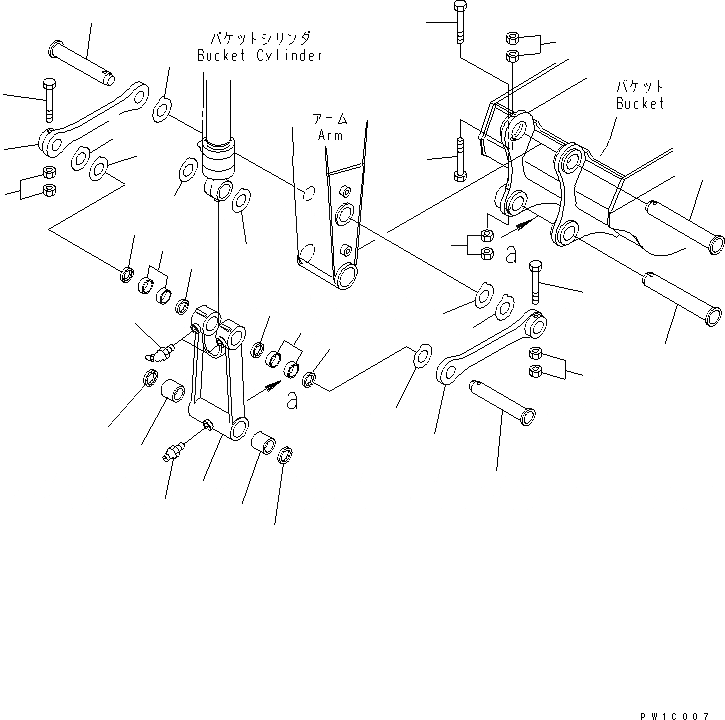 バケットシリンダ
Bucket Cylinder

アーム
Arm

バケット
Bucket

a

a

PW1C007