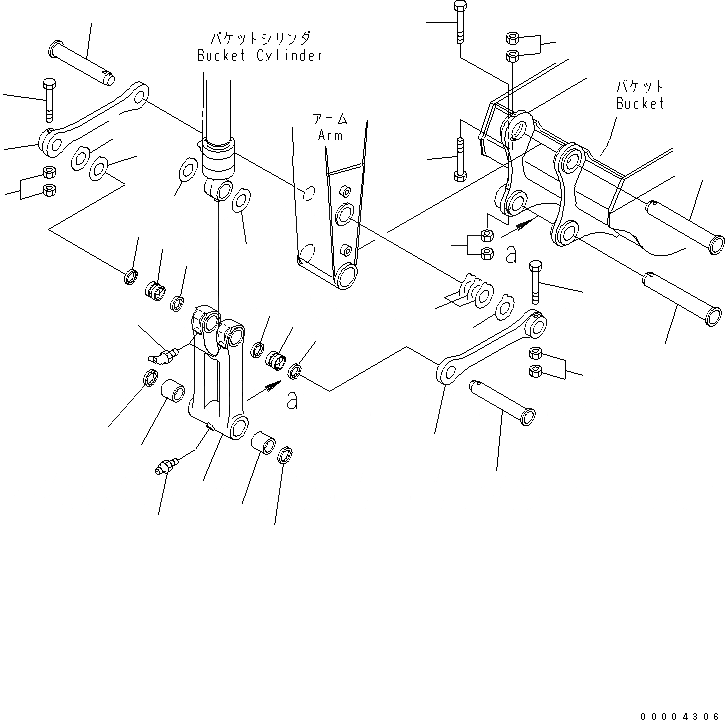 バケットシリンダ
Bucket Cylinder

アーム
Arm

バケット
Bucket

a

a

00004306