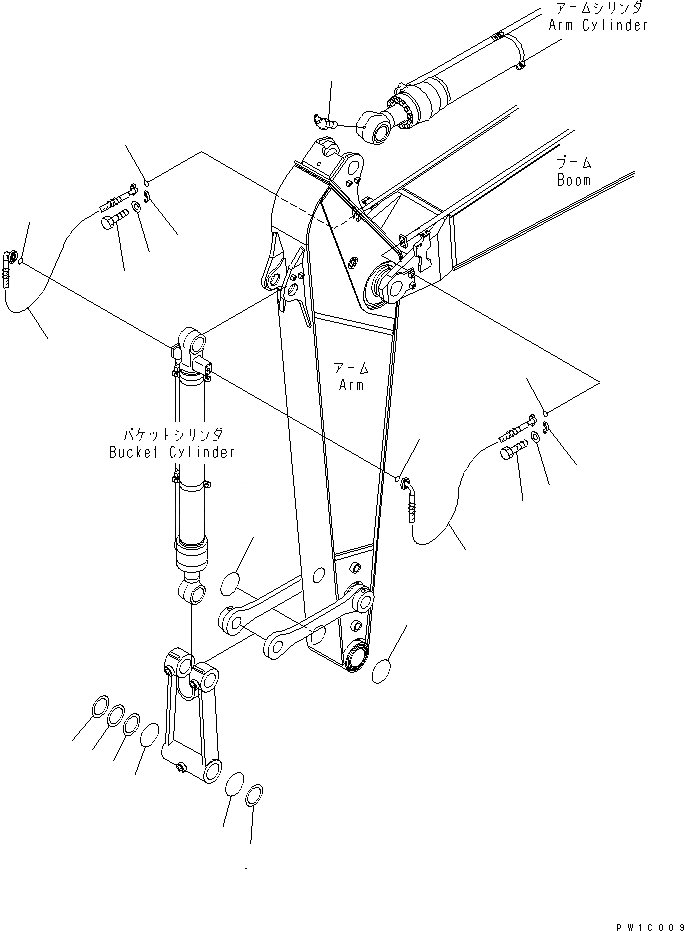 アームシリンダ
Arm Cylinder

ブーム
Boom

アーム
Arm

バケットシリンダ
Bucket Cylinder

PW1C009