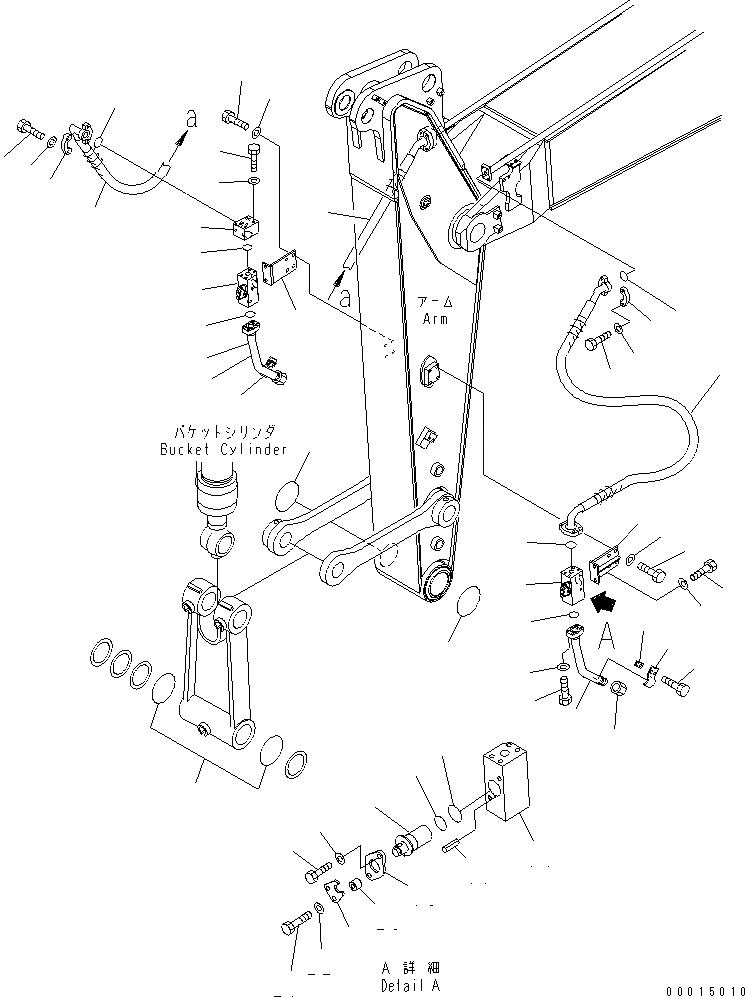 a
a
アーム
Arm
バケットシリンダ
Bucket Cylinder
A
A 詳細
Detail A
00015010