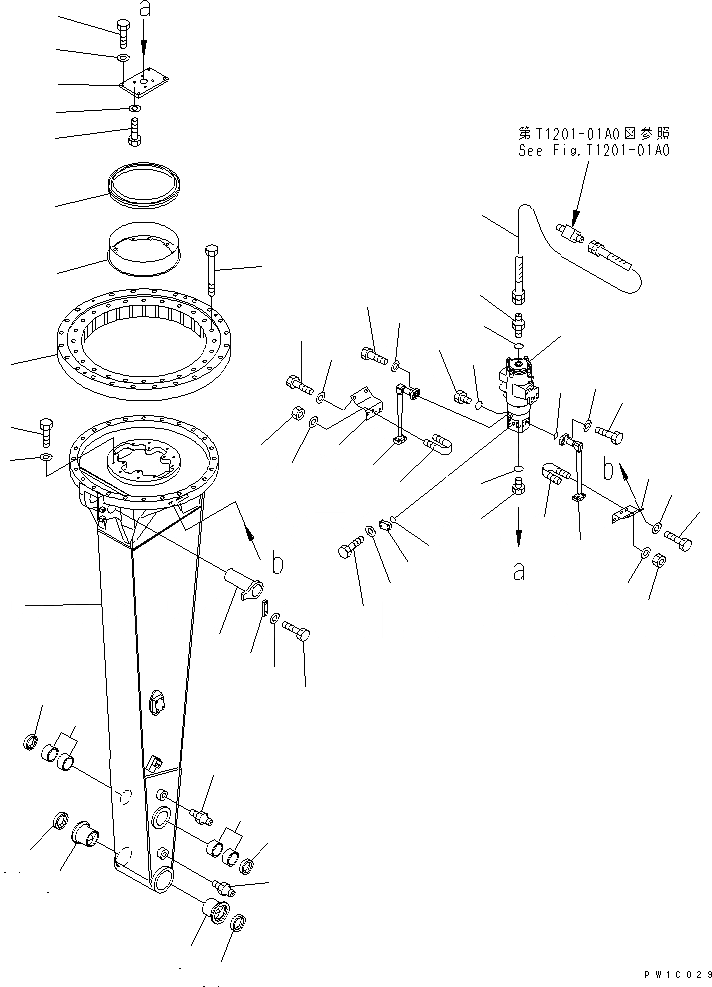 a

第T1201-01A0図参照
See Fig.T1201-01A0

b

b

a

PW1C029