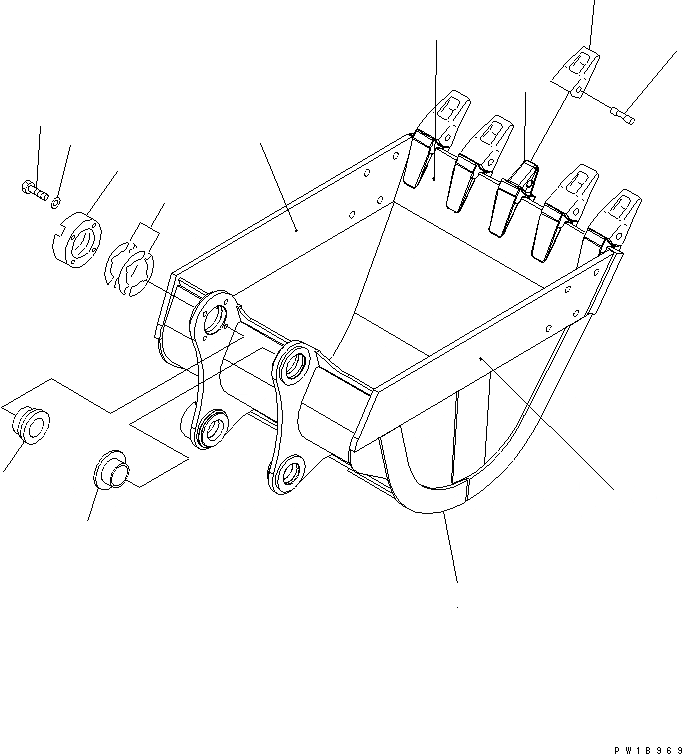 PW1B969