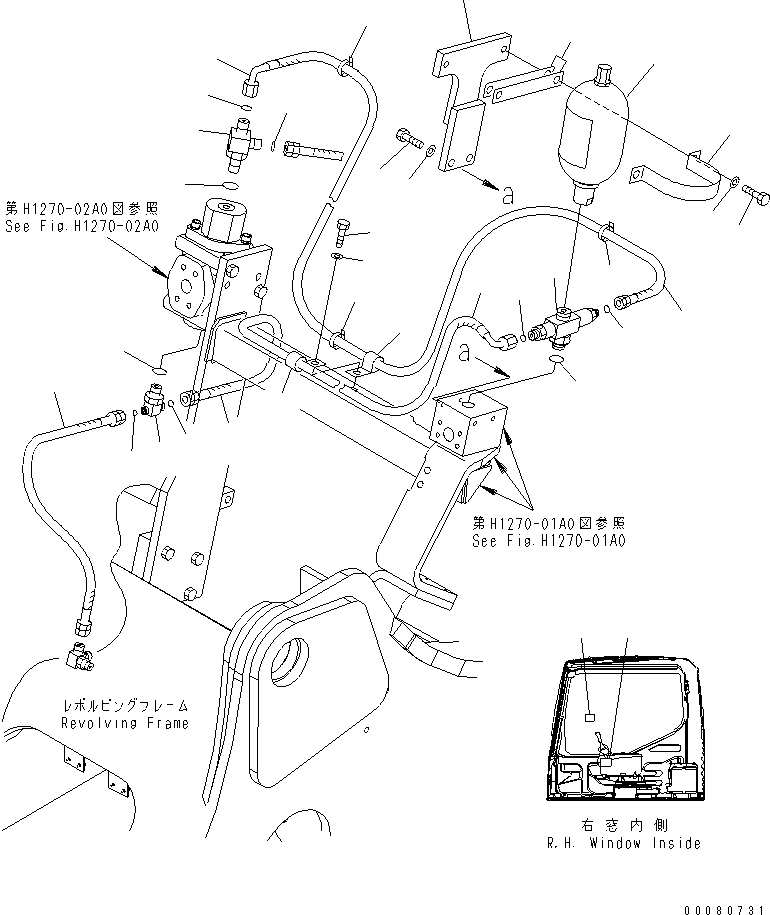 第H1270-02A0図参照
See Fig.H1270-02A0

a

a

第H1270-01A0図参照
See Fig.H1270-01A0

レボルビングフレーム
Revolving Frame

右窓内側
R.H. Window Inside

00080731