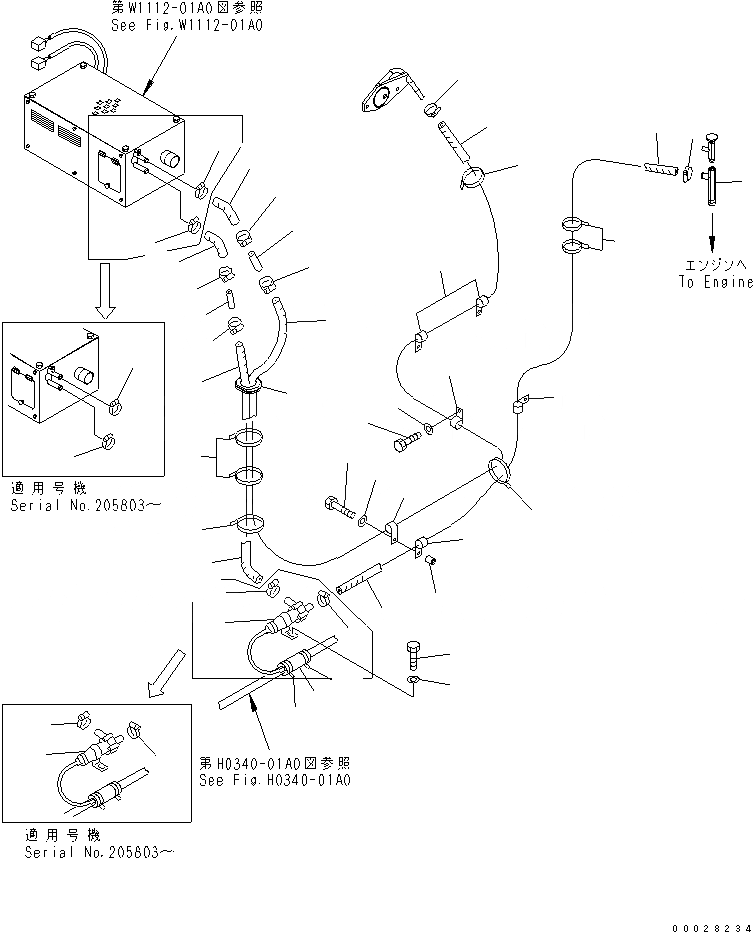 第W1112-01A0図参照
See Fig.W1112-01A0

エンジンへ
To Engine

適用号機
Serial No.205803～

第H0340-01A0図参照
See Fig.H0340-01A0

適用号機
Serial No.205803～

00028234