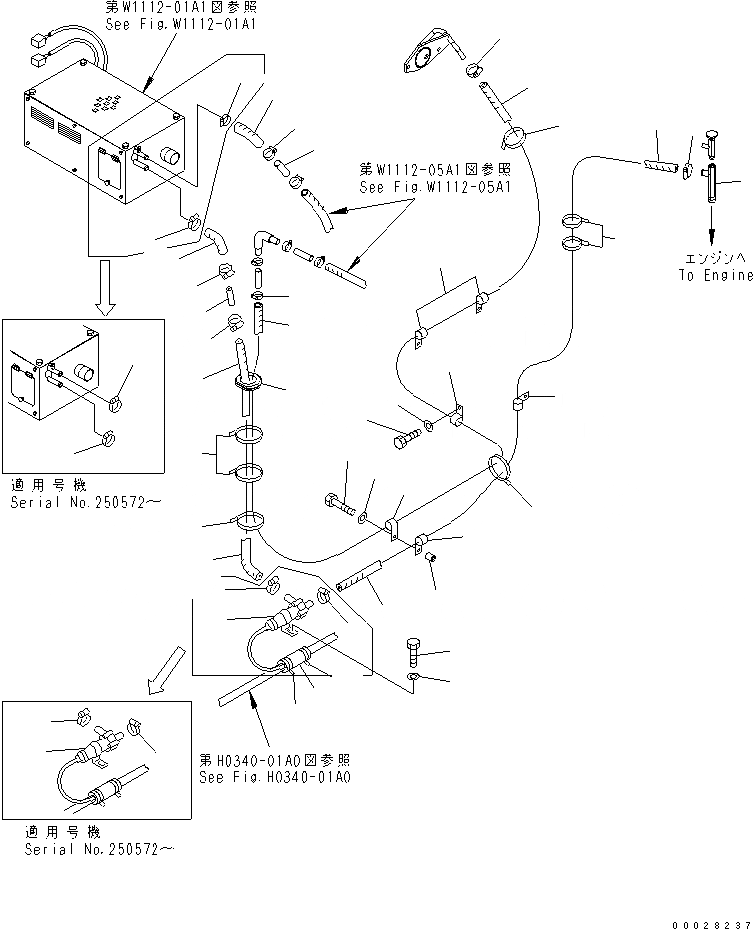 第W1112-01A1図参照
See Fig.W1112-01A1

第W1112-05A1図参照
See Fig.W1112-05A1

エンジンへ
To Engine

適用号機
Serial No.250572～

第H0340-01A0図参照
See Fig.H0340-01A0

適用号機
Serial No.250572～

00028237