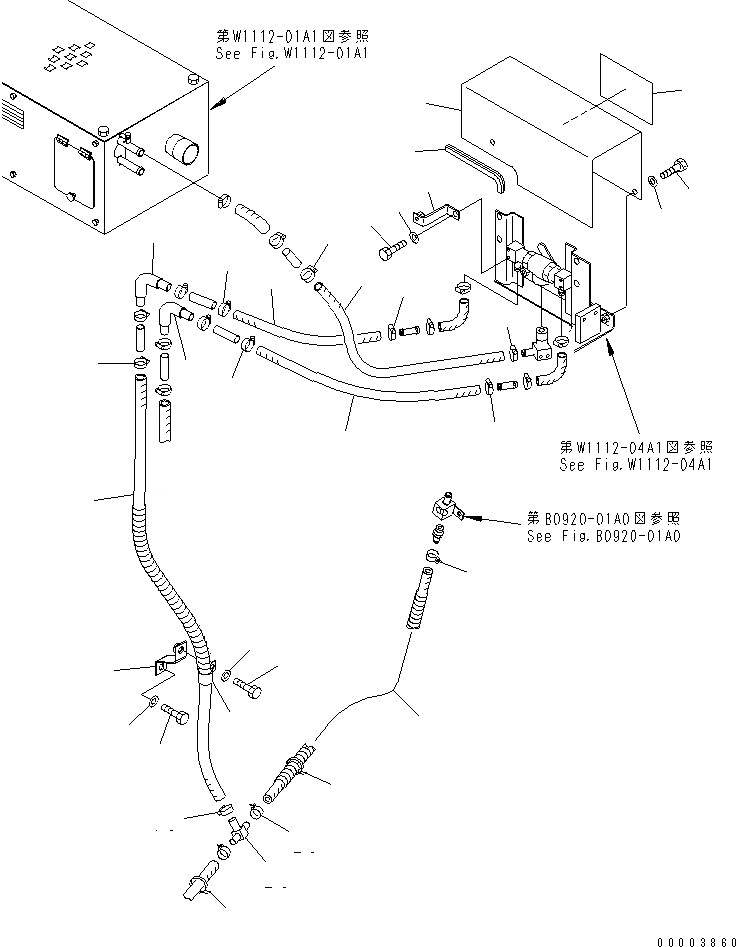 第W1112-01A1図参照
See Fig.W1112-01A1

第W1112-04A1図参照
See Fig.W1112-04A1

第B0920-01A0図参照
See Fig.B0920-01A0

00003860