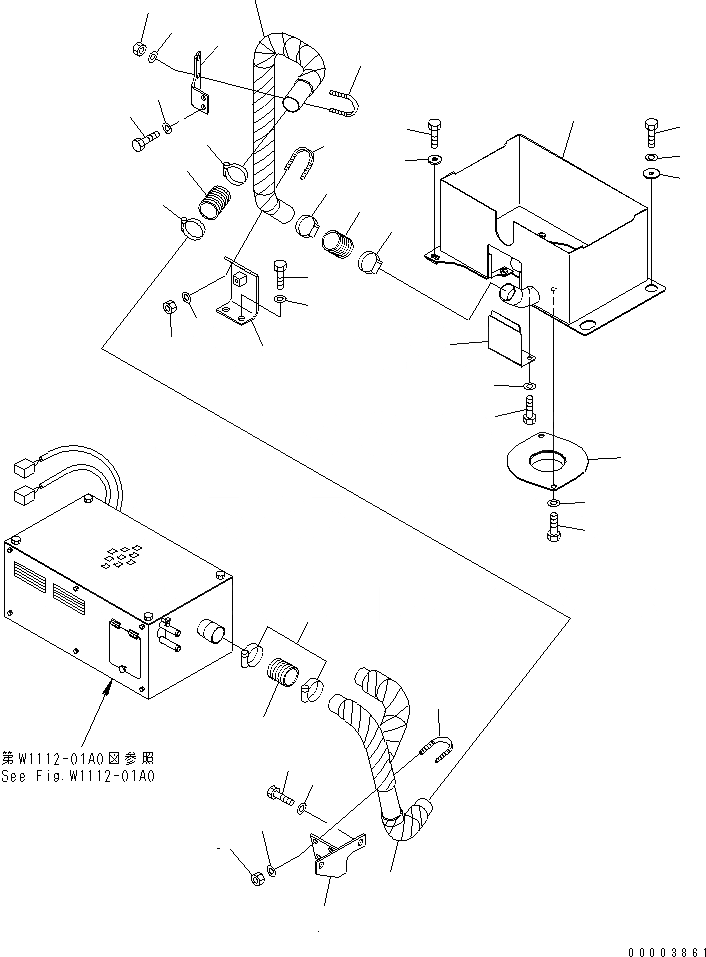 第W1112-01A0図参照
See Fig.W1112-01A0

00003861