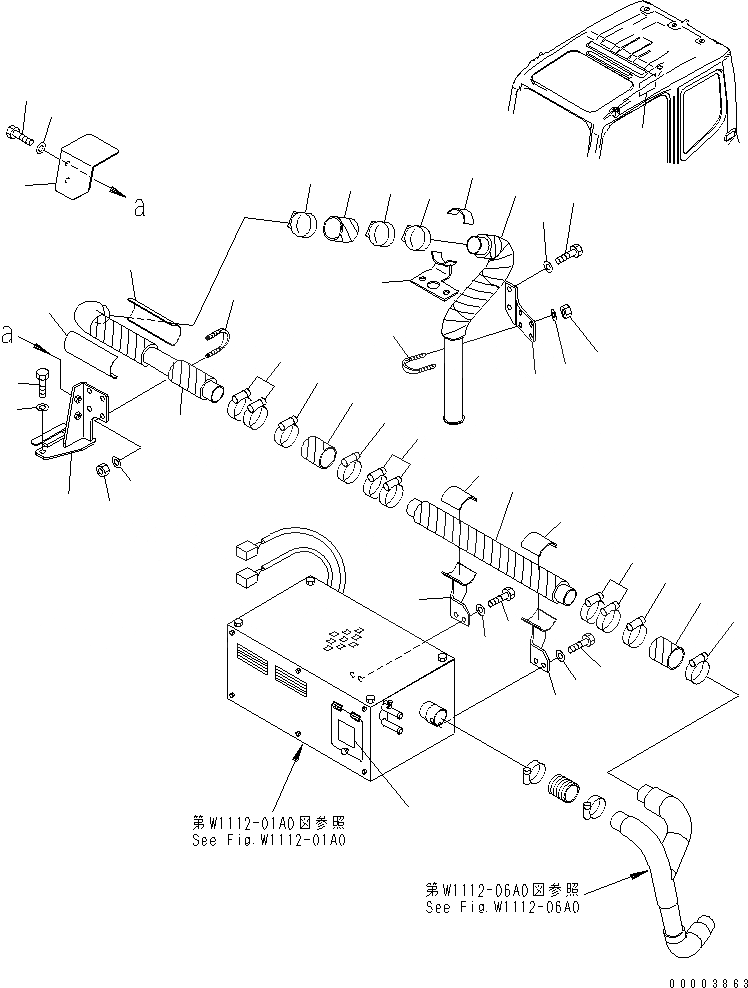 a

a

第W1112-01A0図参照
See Fig.W1112-01A0

第W1112-06A0図参照
See Fig.W1112-06A0

00003863