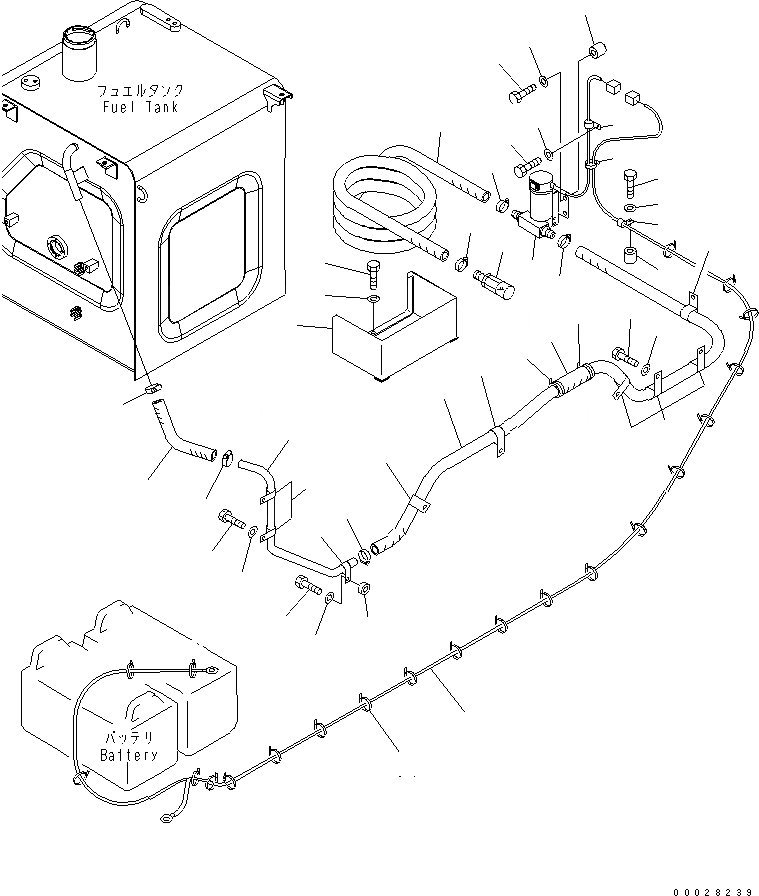 フュエルタンク
Fuel Tank

バッテリ
Battery

00028239