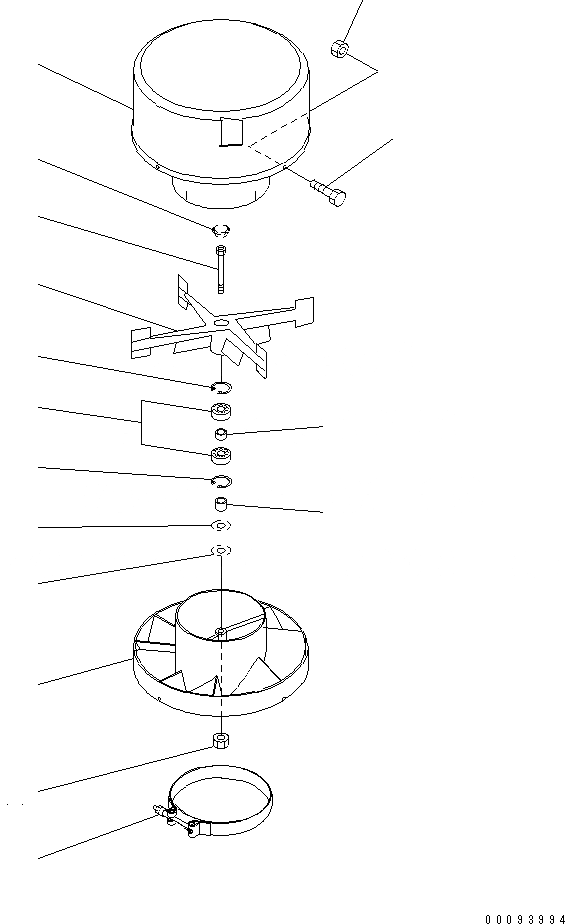 00093994