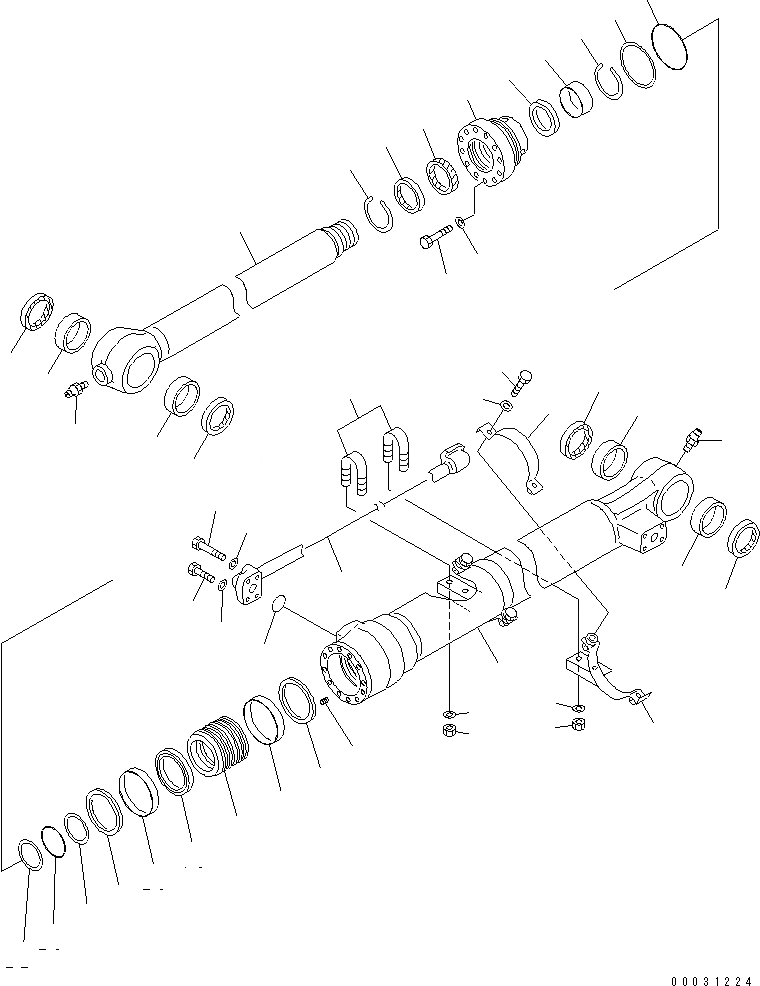 00031224