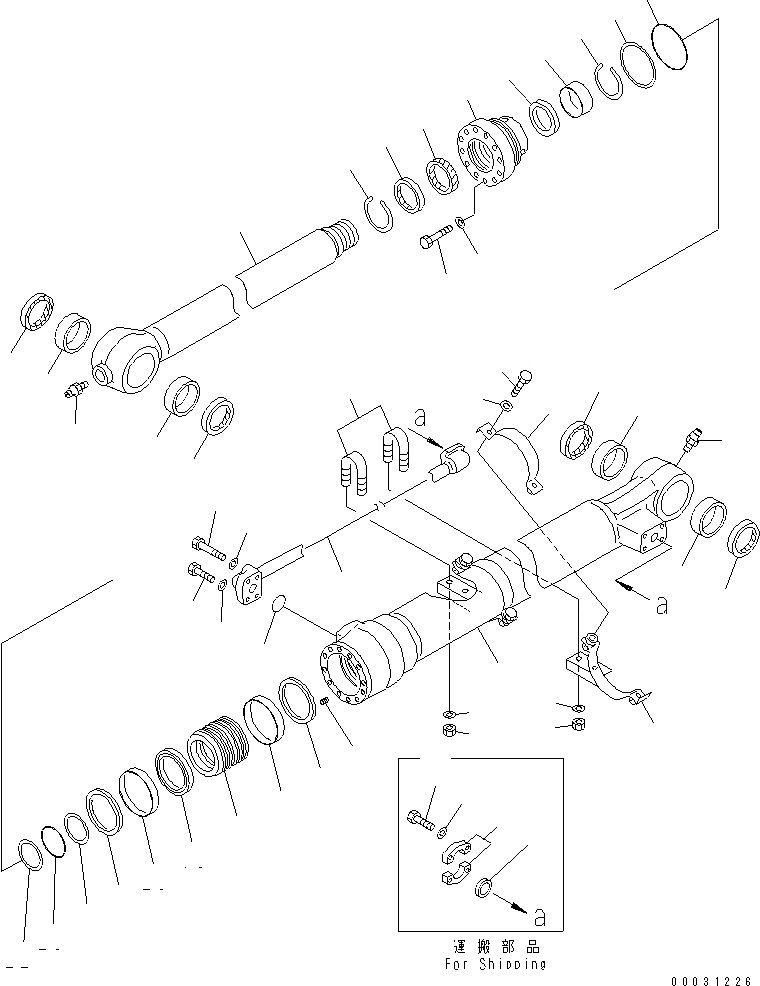 a

a

a

運搬部品
For Shipping

00031226