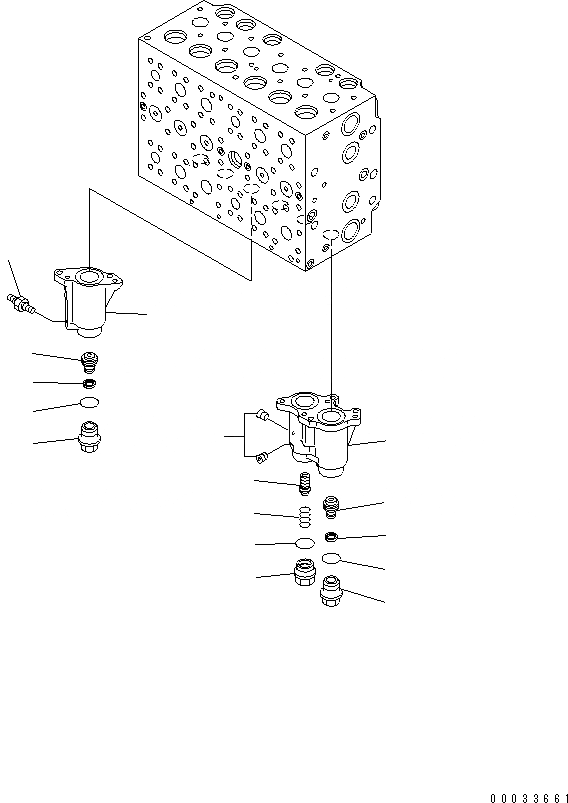 00033661