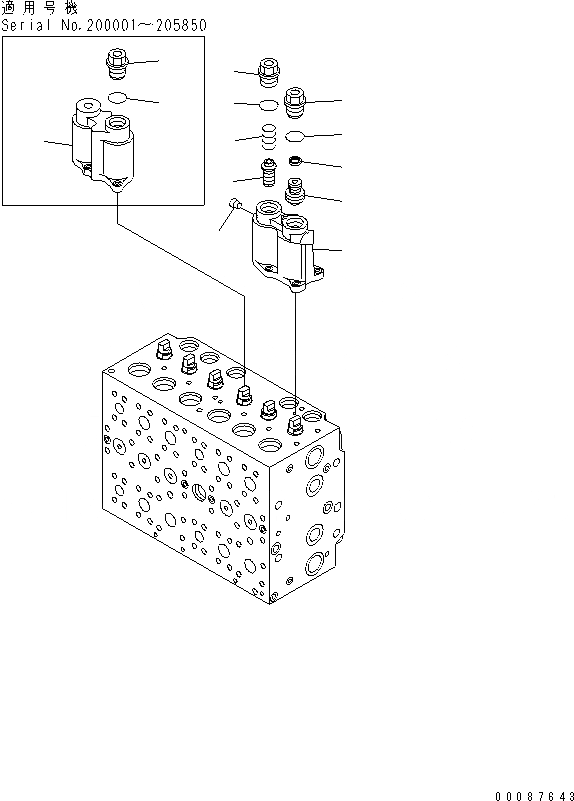 適用号機
Serial No.200001～205850

00087643