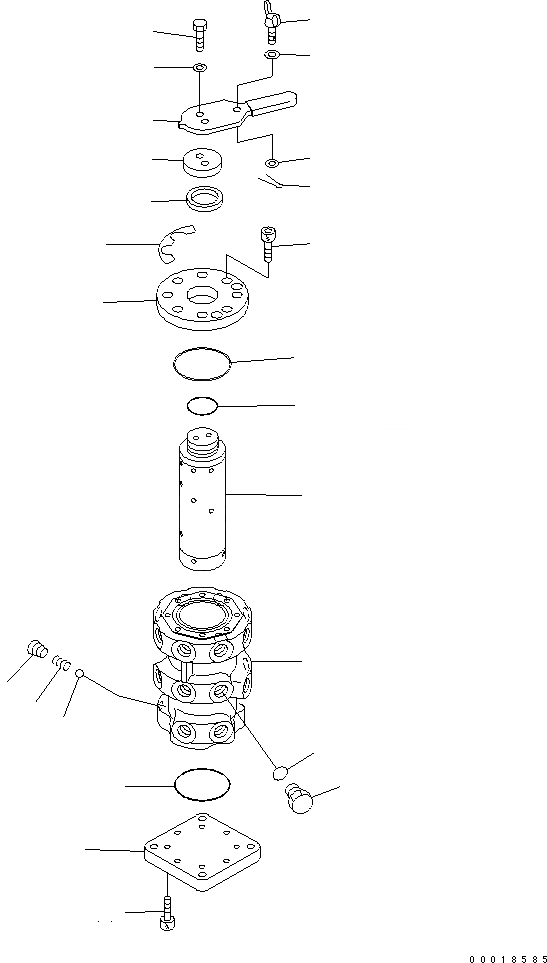 00018585