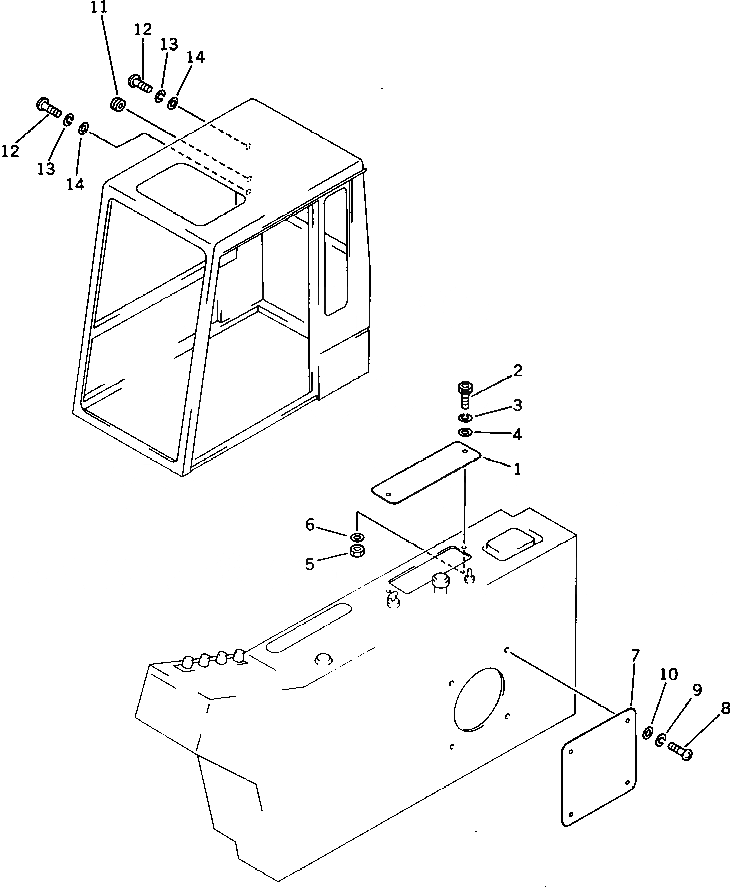 11
12
13
14
12
13
14
2
3
4
1
6
5
7
10
9
8