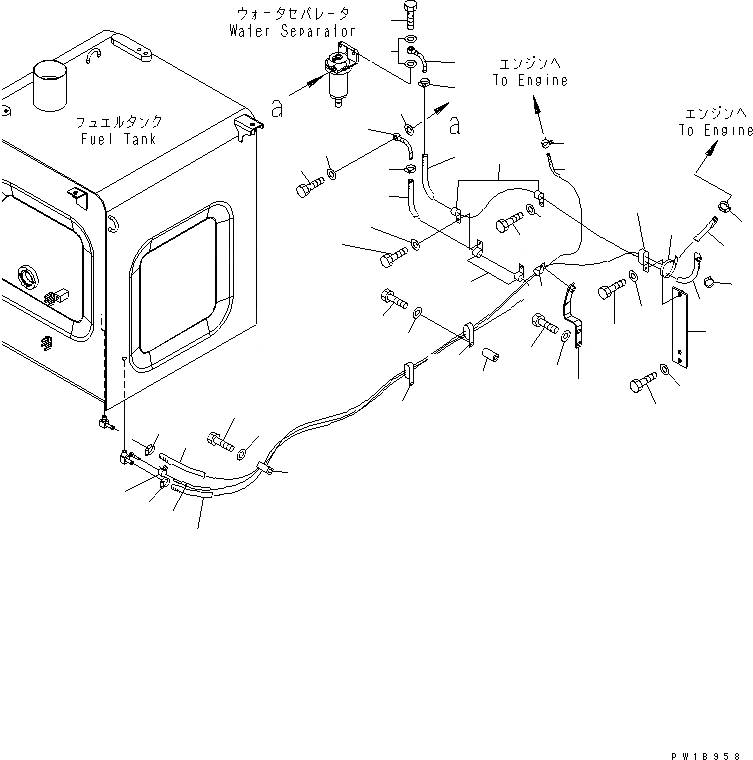 ウォータセパレータ
Water Separator

エンジンへ
To Engine

エンジンへ
To Engine

フュエルタンク
Fuel Tank

a

a

PW18958