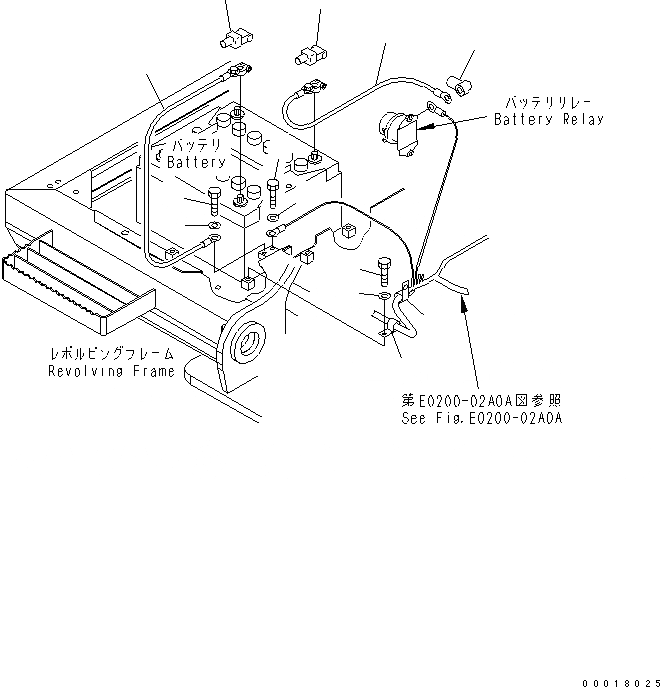 バッテリリレー
Battery Relay

バッテリ
Battery

レボルビングフレーム
Revolving Frame

第E0200-02A0A図参照
See Fig.E0200-02A0A

00018025