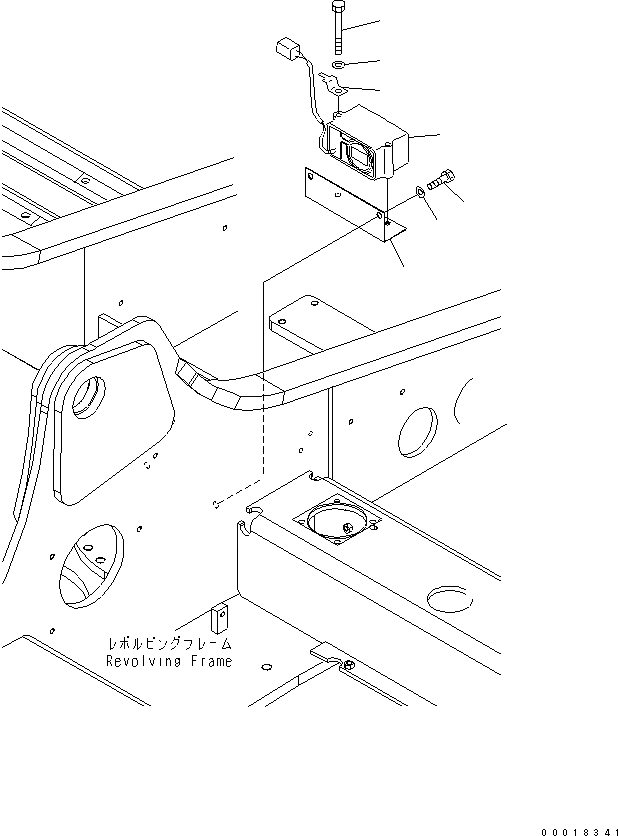 レボルビングフレーム
Revolving Frame

00018341