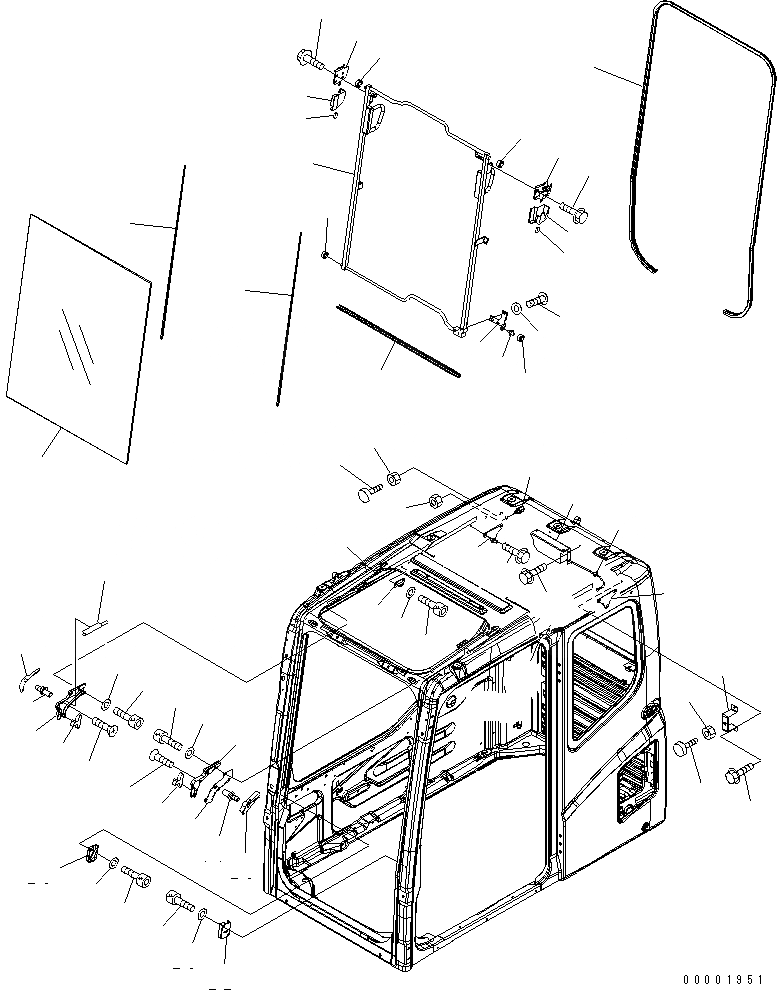 00001951