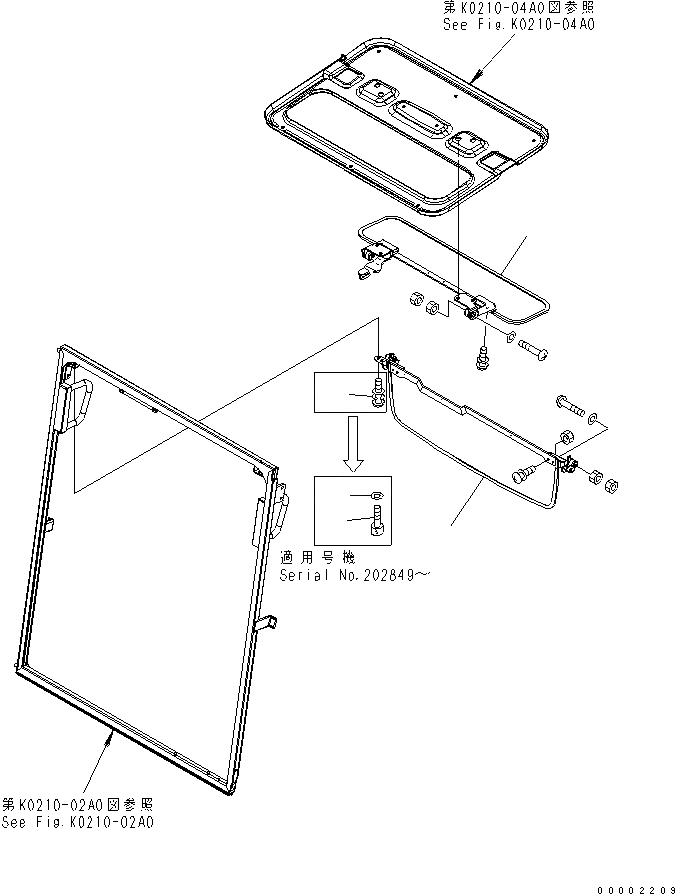 第K0210-04A0図参照
See Fig.K0210-04A0

適用号機
Serial No.202849~

第K0210-02A0図参照
See Fig.K0210-02A0

00002209