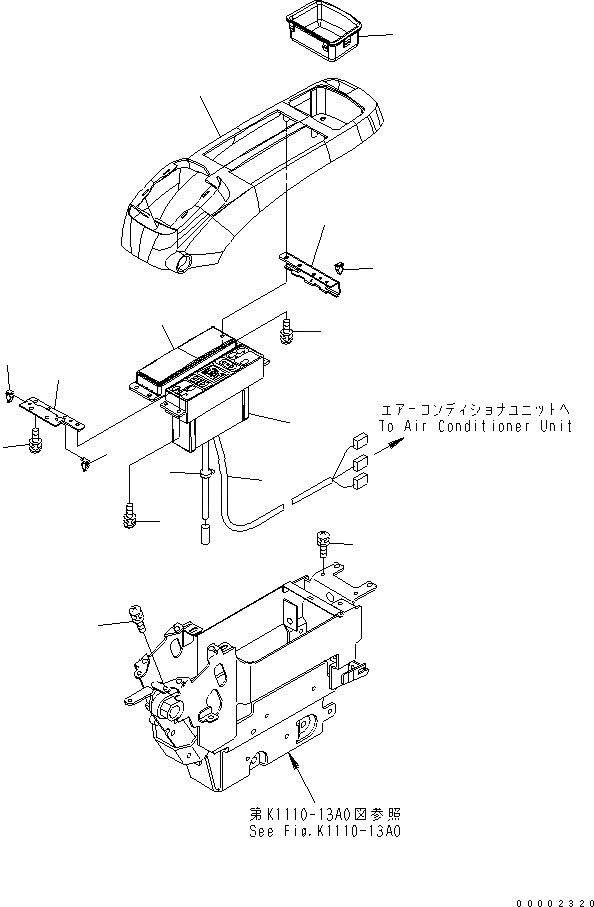 エアーコンディショナユニットへ
To Air Conditioner Unit

第K1110-13A0図参照
See Fig.K1110-13A0

00002320