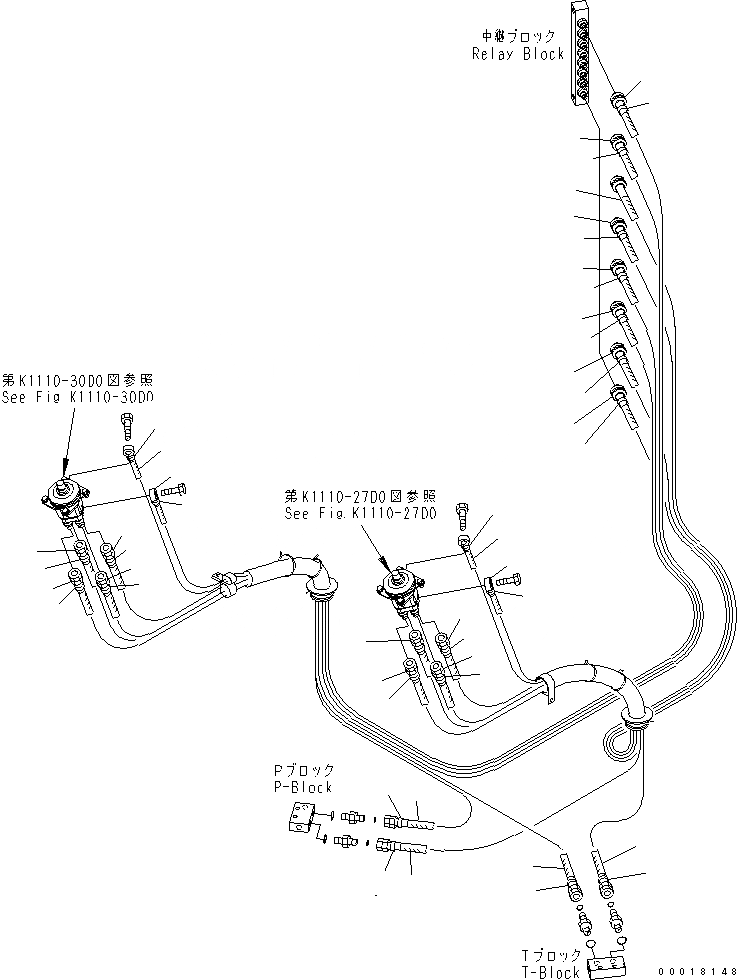 中継ブロック
Relay Block

第K1110-30D0図参照
See Fig K1110-30D0

第K1110-27D0図参照
See Fig.K1110-27D0

Pブロック
P-Block

Tブロック
T-Block

00018148