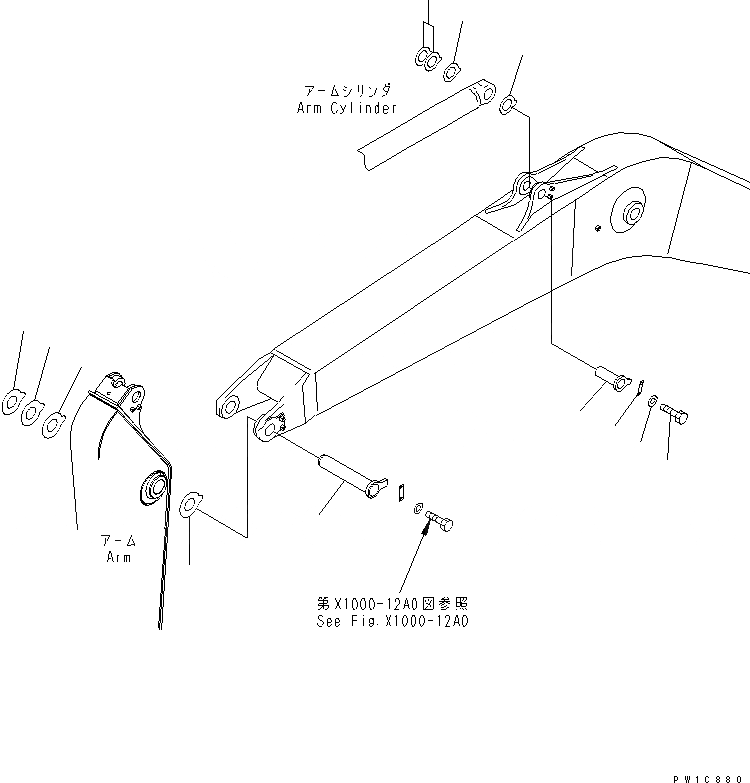 アームシリンダ
Arm Cylinder

アーム
Arm

第X1000-12A0図参照
See Fig.X1000-12A0

PW1C880