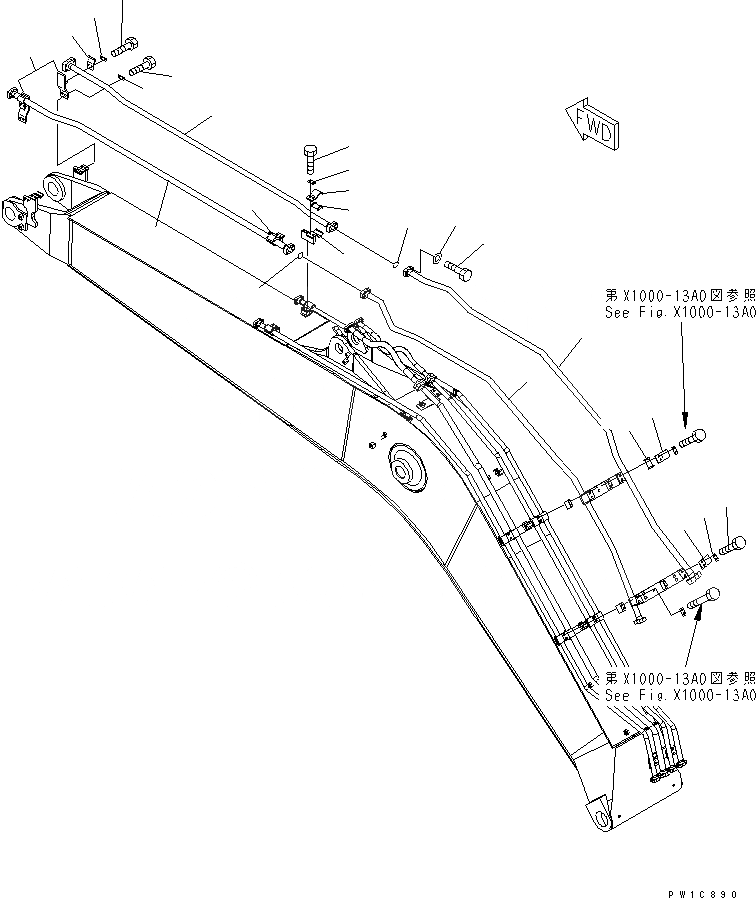 FWD

第X1000-13A0図参照
See Fig.X1000-13A0

第X1000-13A0図参照
See Fig.X1000-13A0

PW1C890