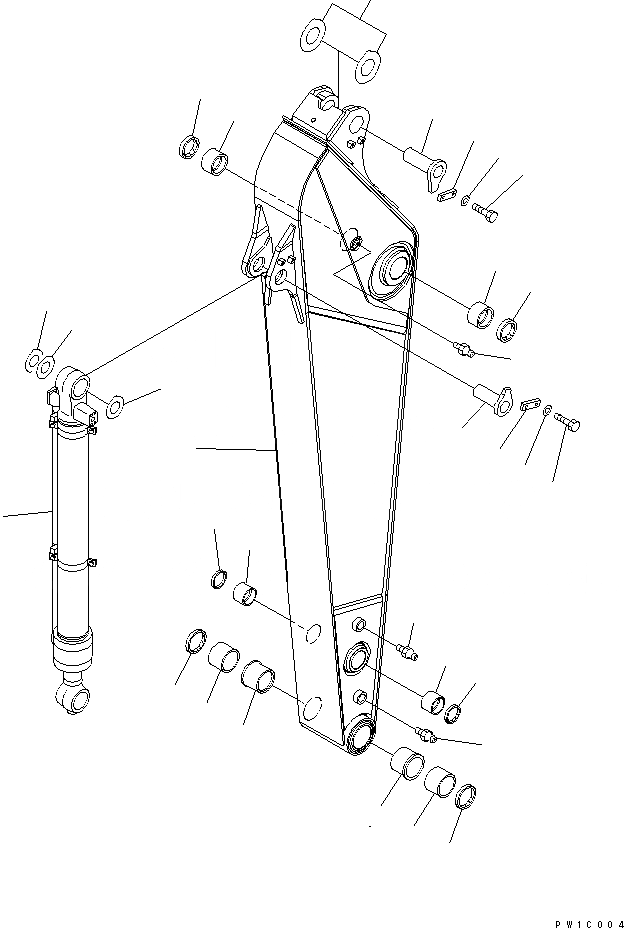 PW1C004