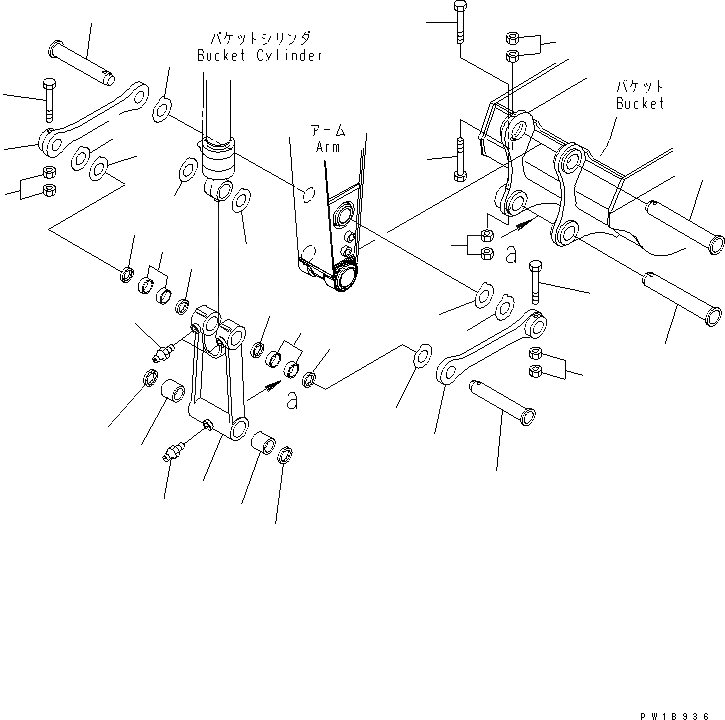 バケットシリンダ
Bucket Cylinder

アーム
Arm

バケット
Bucket

a

a

PW1B936