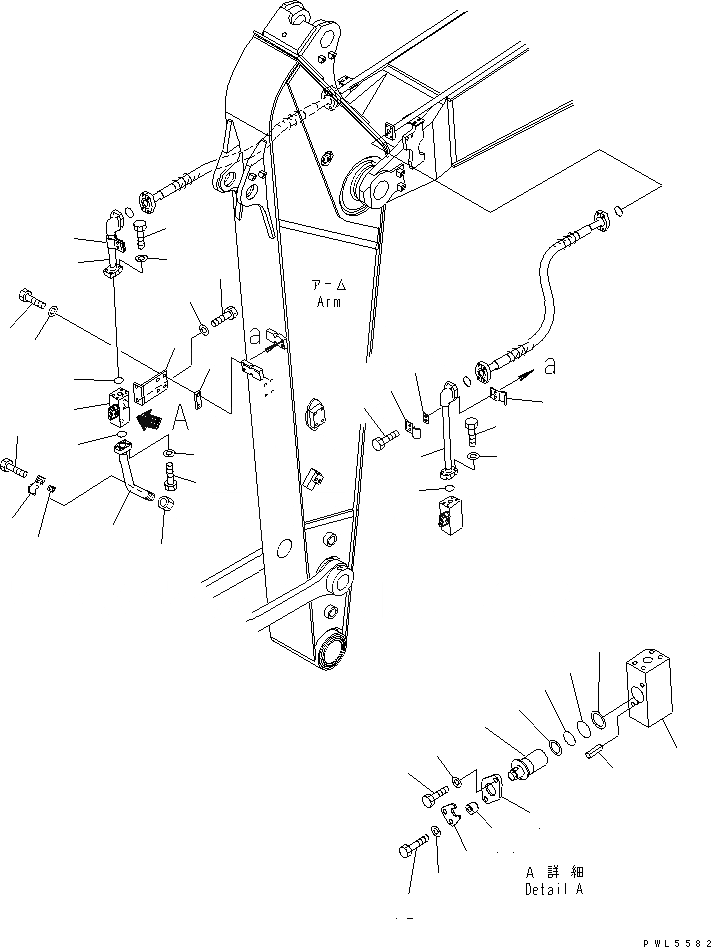 アーム
Arm

a

A

a

A 詳細
Detail A

PWL5582