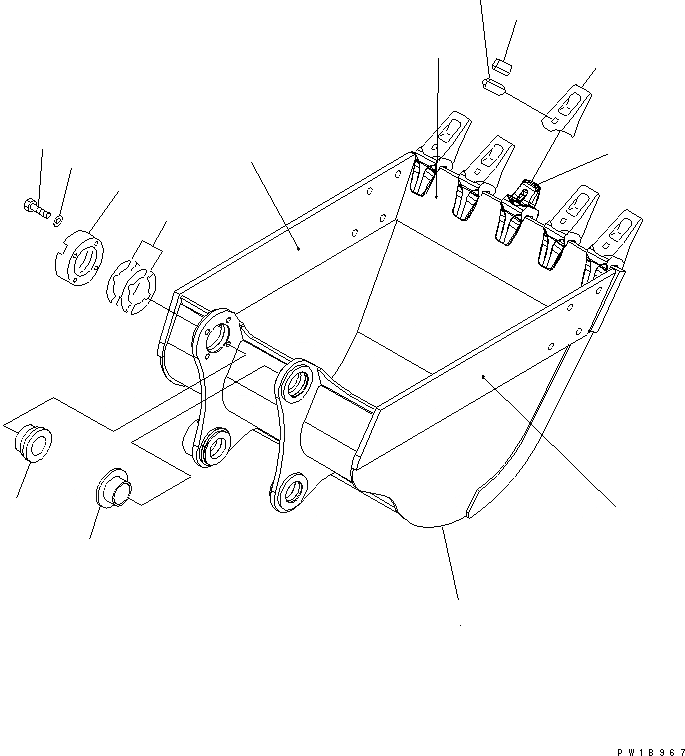 PW1B967