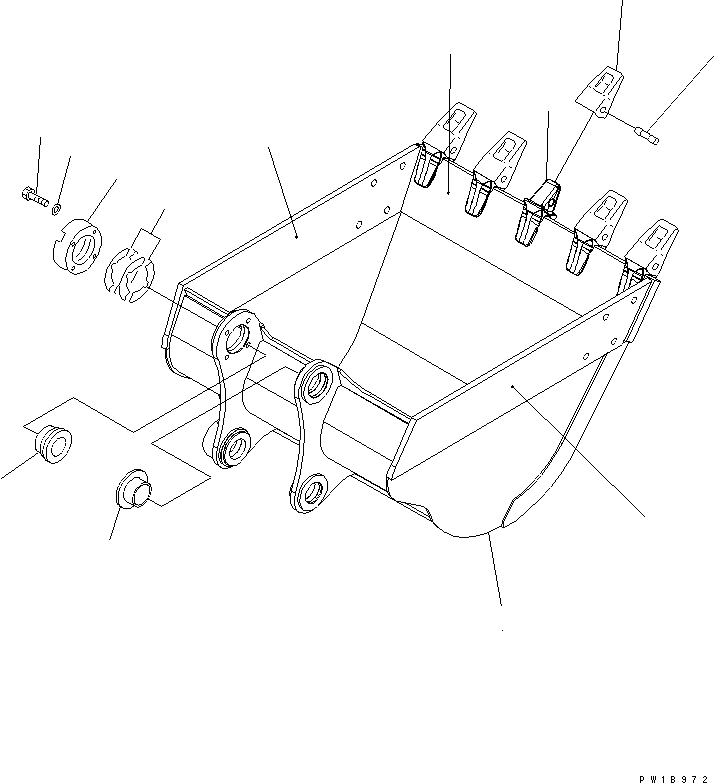 PW1B972