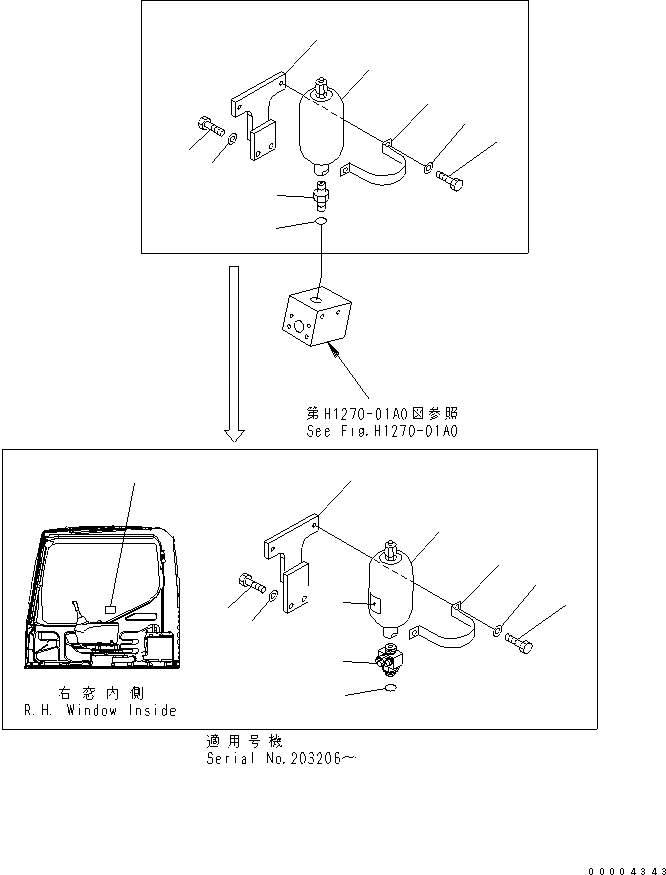 第H1270-01A0図参照
See Fig.H1270-01A0

右窓内側
R.H. Window Inside

適用号機
Serial No.203206~

00004343