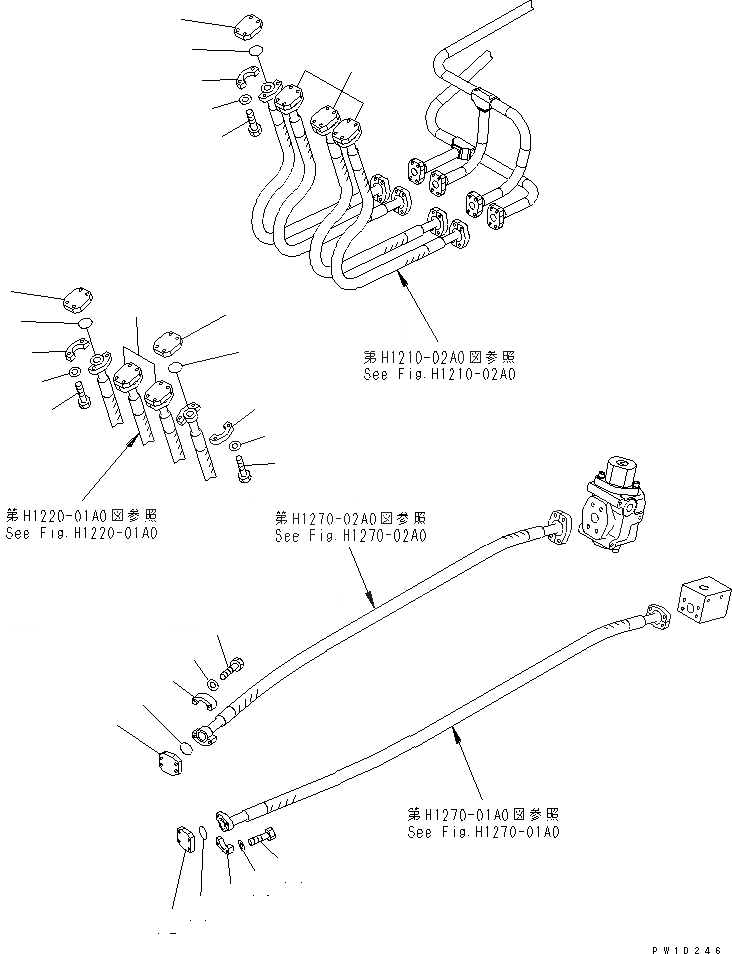 第H1210-02A0図参照
See Fig.H1210-02A0

第H1220-01A0図参照
See Fig.H1220-01A0

第H1270-02A0図参照
See Fig.H1270-02A0

第H1270-01A0図参照
See Fig.H1270-01A0

PW10246