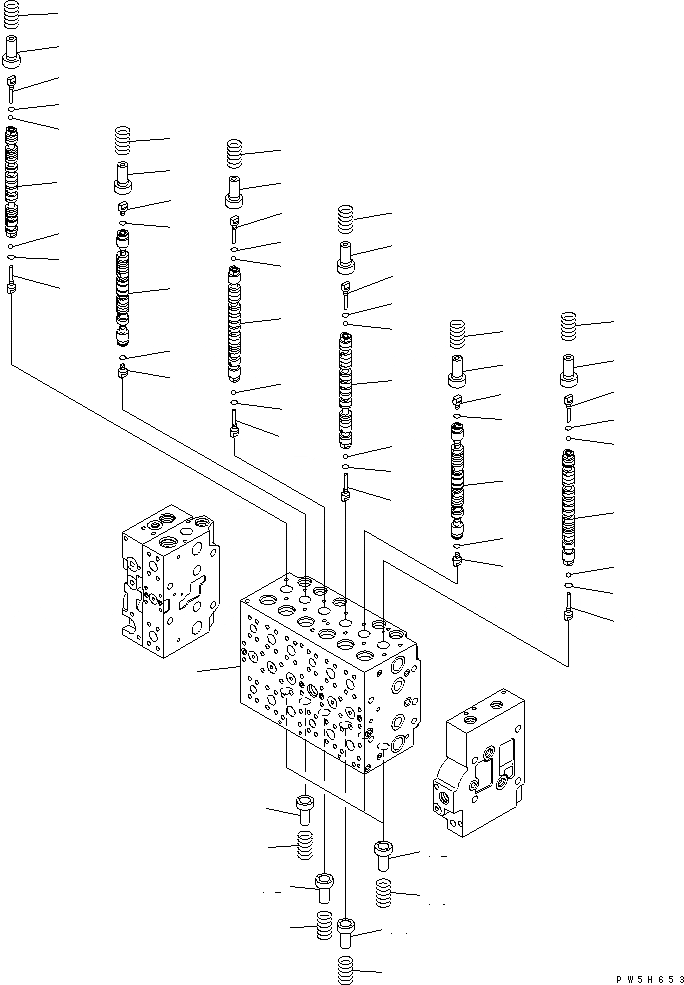 PW5H653