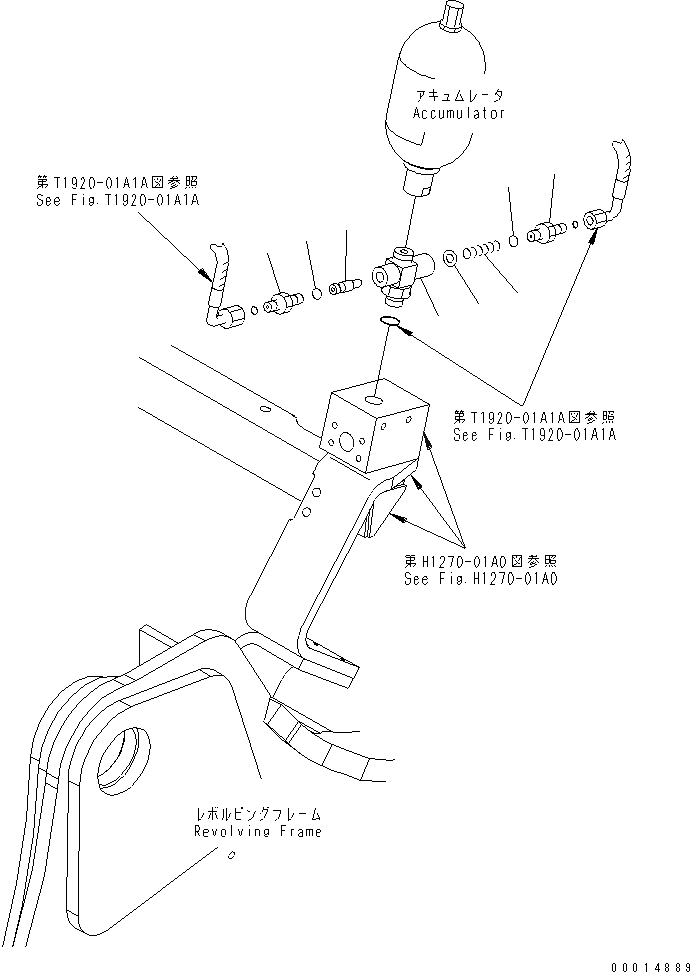 アキュムレータ
Accumulator

第T1920-01A1A図参照
See Fig.T1920-01A1A

第T1920-01A1A図参照
See Fig.T1920-01A1A

第H1270-01A0図参照
See Fig.H1270-01A0

レボルビングフレーム
Revolving Frame

00014889