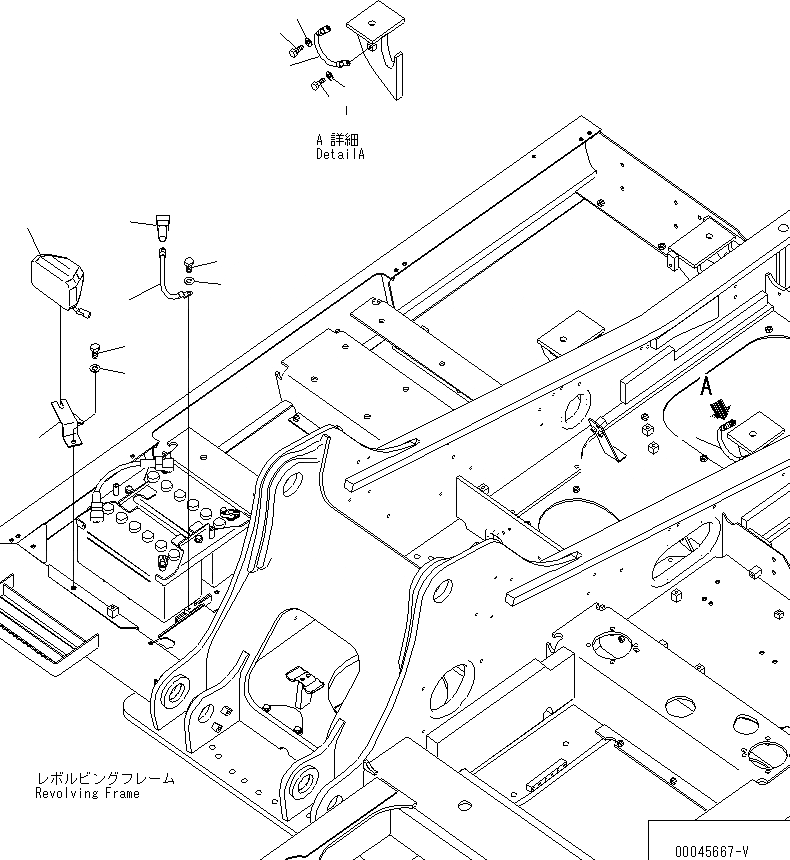 A 詳細
DetailA

A

レボルビングフレーム
Revolving Frame

00045667-V