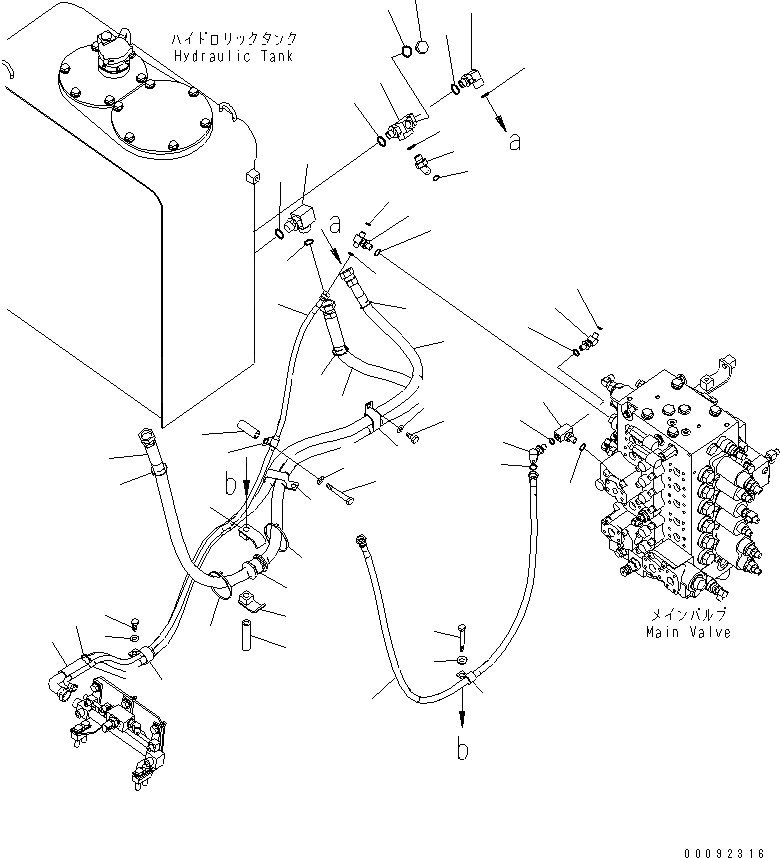 ハイドロリックタンク
Hydraulic Tank

a

a

b

メインバルブ
Main Valve

b

00092316