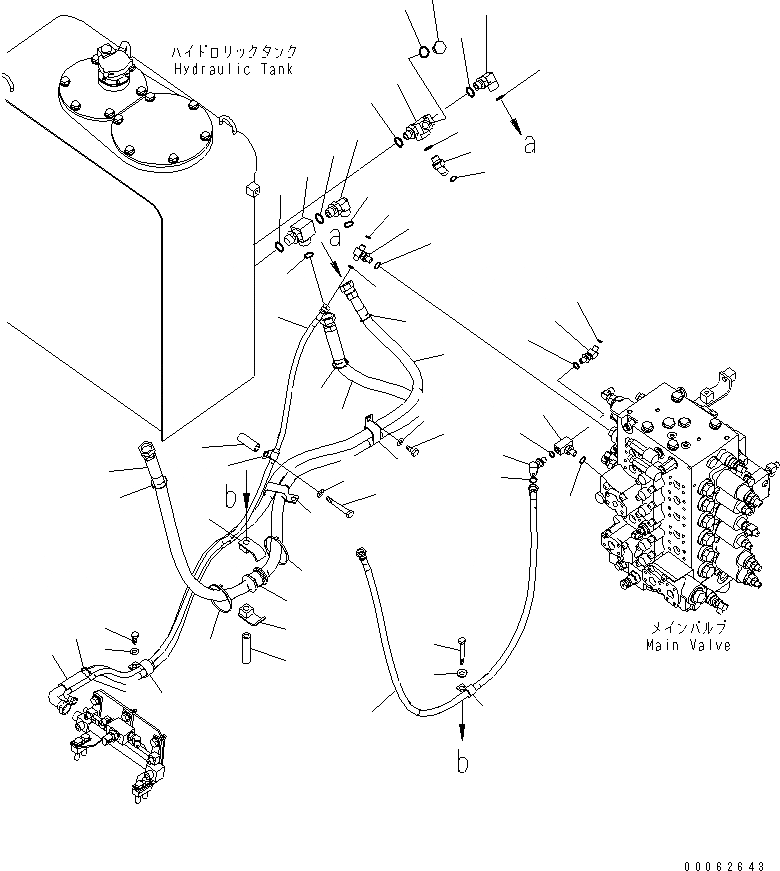 ハイドロリックタンク
Hydraulic Tank

a

a

b

メインバルブ
Main Valve

b

00062643