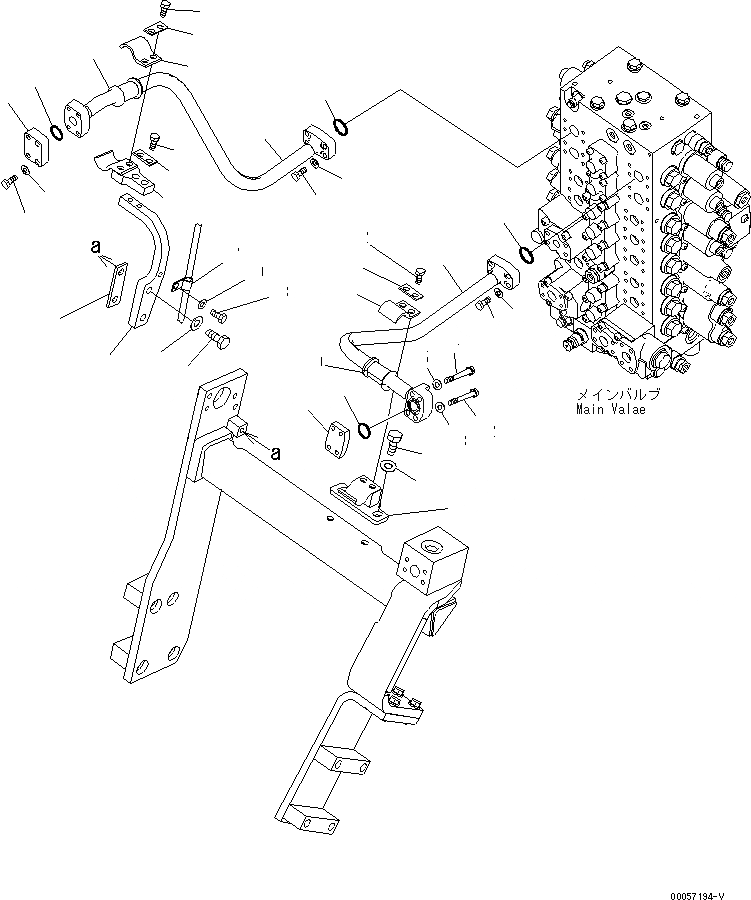 a

a

メインバルブ
Main Valae

00057194-V