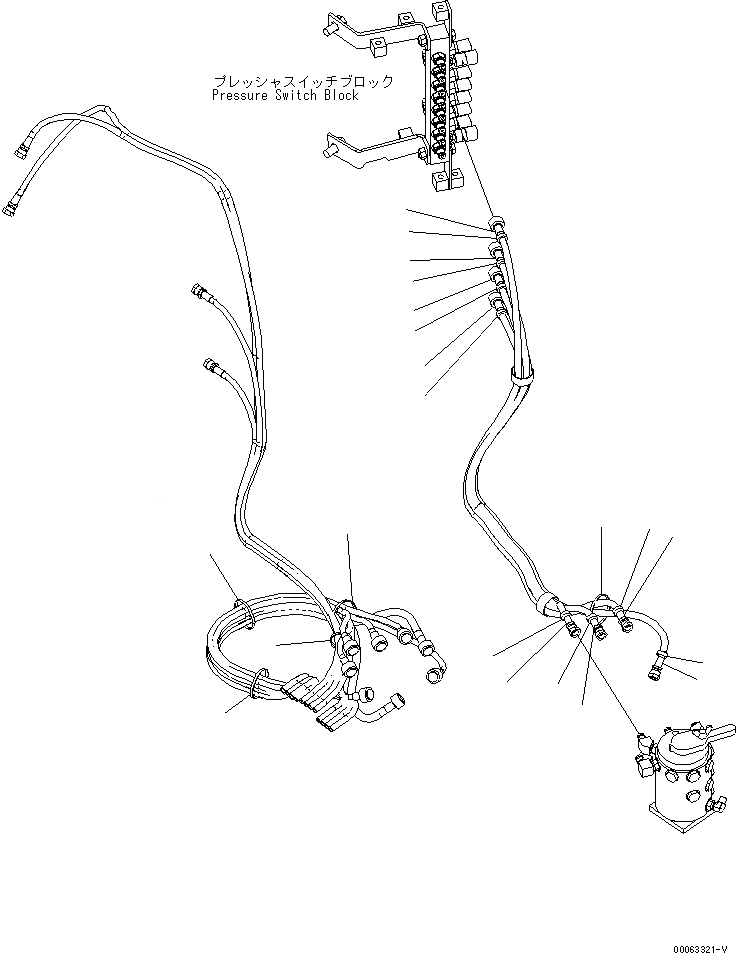 プレッシャスイッチブロック
Pressure Switch Block

00063321-V