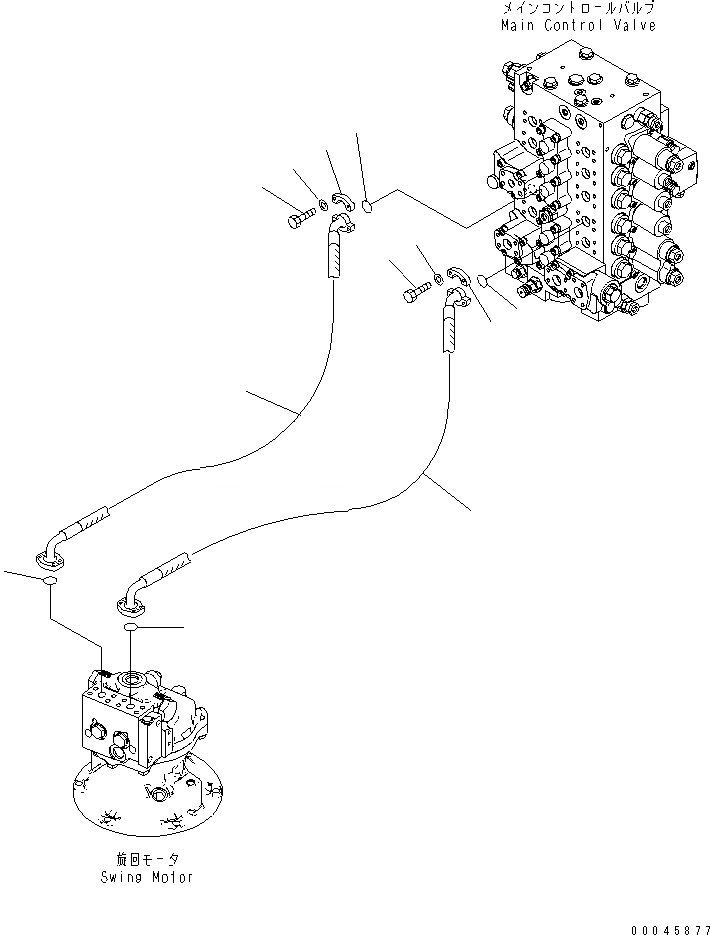 メインコントロールバルブ
Main Control Valve

旋回モータ
Swing Motor

00045877