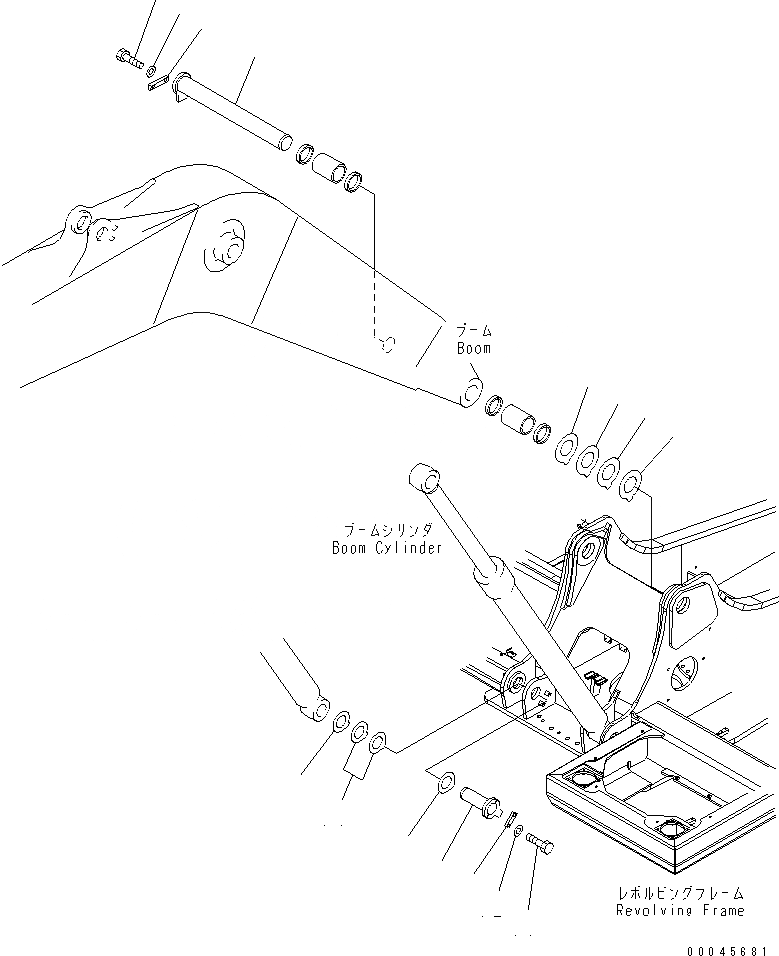 ブーム
Boom

ブームシリンダ
Boom Cylinder

レボルビングフレーム
Revolving Frame

00045681