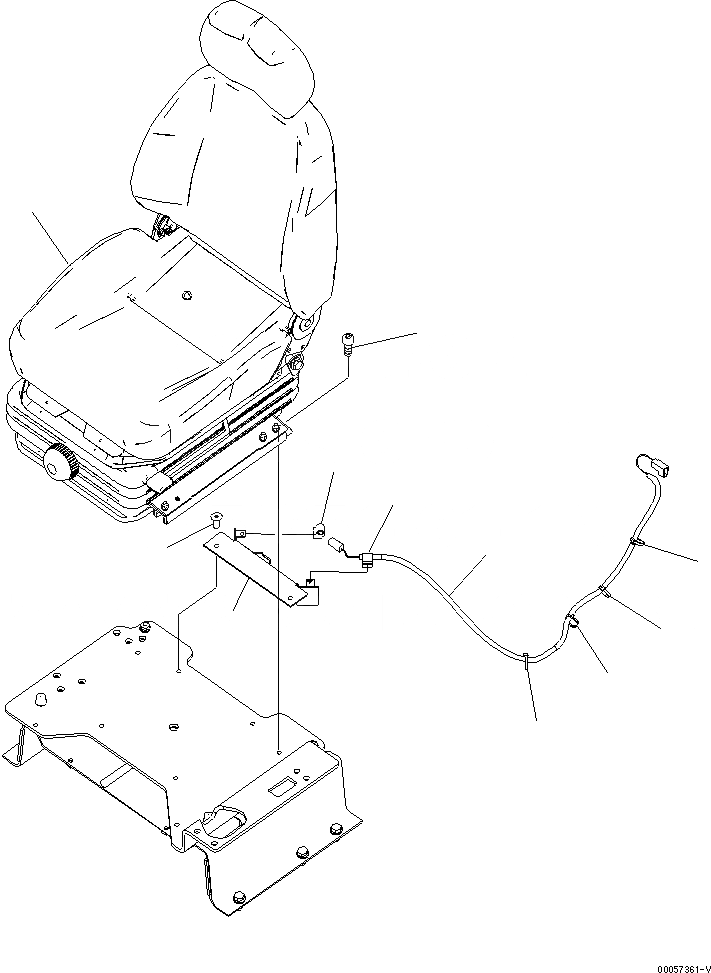 00057361-V